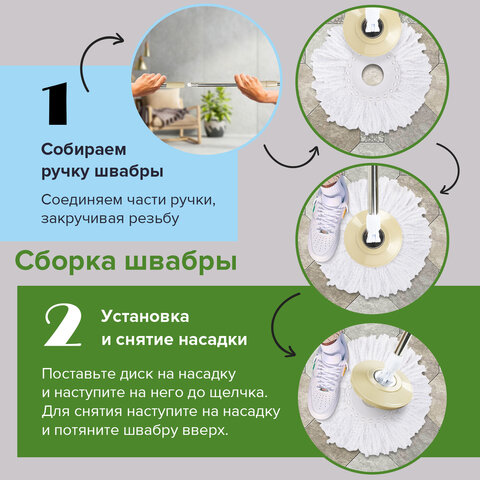 1

Собираем ручку швабры

Соединяем части ручки, закручивая резьбу

Сборка швабры

2

Установка и снятие насадки

Поставьте диск на насадку и наступите на него до щелчка. Для снятия наступите на насадку и потяните швабру вверх.