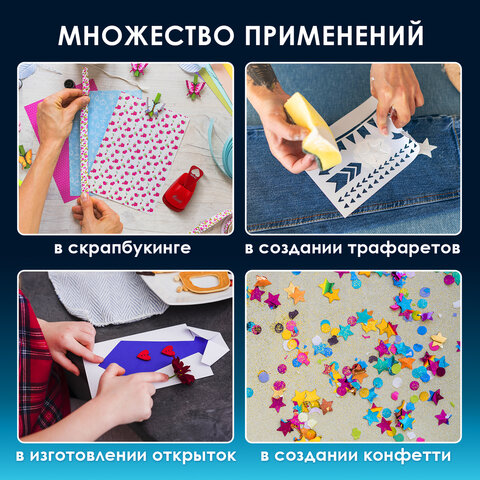 МНОЖЕСТВО ПРИМЕНЕНИЙ

в скрапбукинге

в создании трафаретов

в изготовлении открыток

в создании конфетти