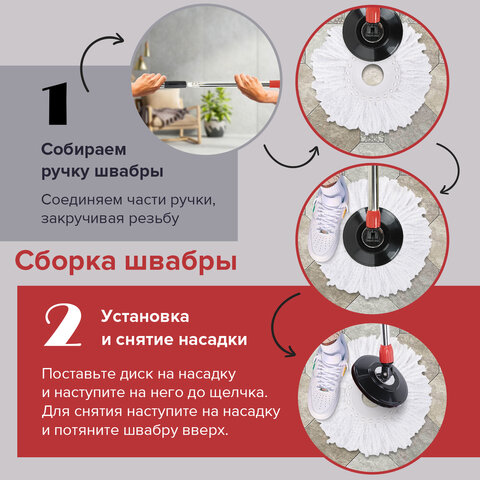 1

Собираем ручку швабры

Соединяем части ручки, закручивая резьбу

Сборка швабры

2

Установка и снятие насадки

Поставьте диск на насадку и наступите на него до щелчка. Для снятия наступите на насадку и потяните швабру вверх.