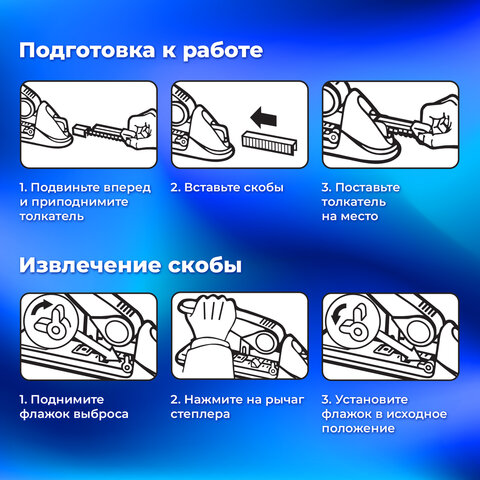 Подготовка к работе

1. Подвиньте вперед и приподнимите толкатель

2. Вставьте скобы

3. Поставьте толкатель на место

Извлечение скобы

1. Поднимите флажок выброса

2. Нажмите на рычаг степлера

3. Установите флажок в исходное положение