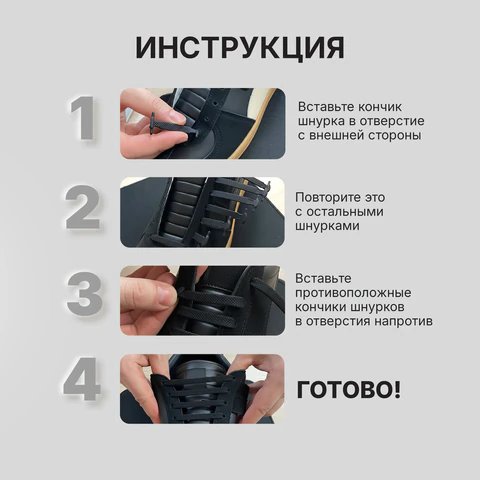 ИНСТРУКЦИЯ

1

Вставьте кончик шнурка в отверстие с внешней стороны

2

Повторите это с остальными шнурками

3

Вставьте противоположные кончики шнурков в отверстия напротив

4

ГОТОВО!