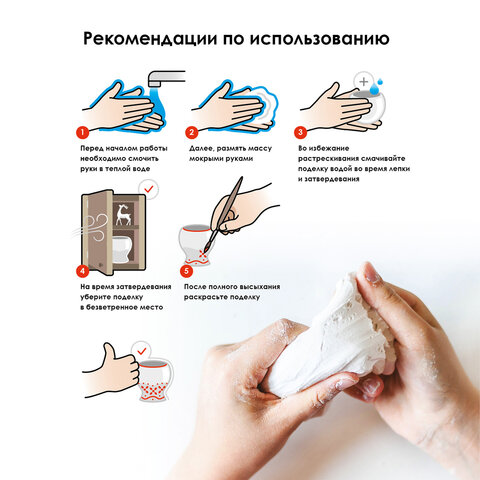 Рекомендации по использованию

1
Перед началом работы необходимо смочить руки в теплой воде

2
Далее, размять массу мокрыми руками

3
Во избежание растрескивания смачивайте поделку водой во время лепки и затвердевания

4
На время затвердевания уберите поделку в безветренное место

5
После полного высыхания раскрасьте поделку