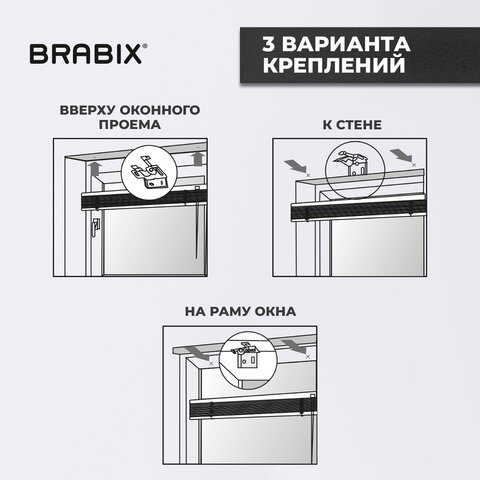 BRABIX®

3 ВАРИАНТА КРЕПЛЕНИЙ

ВВЕРХУ ОКОННОГО ПРОЕМА

К СТЕНЕ

НА РАМУ ОКНА